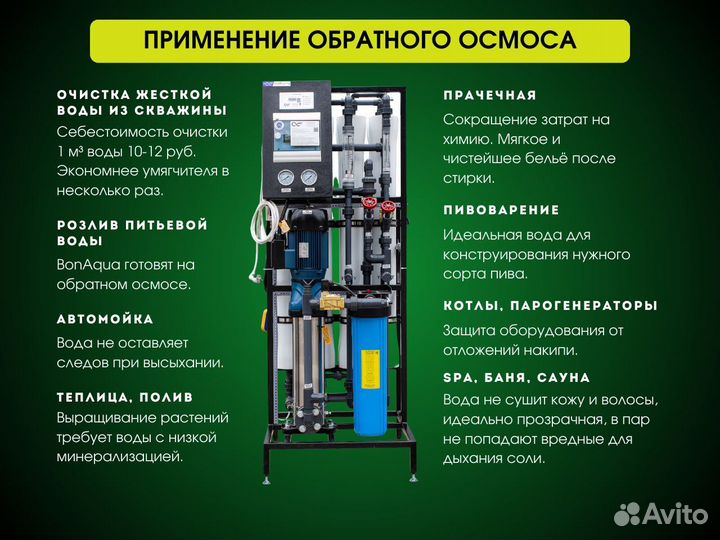 ПРИМЕНЕНИЕ ОБРАТНОГО ОСМОСА

ОЧИСТКА ЖЕСТКОЙ ВОДЫ ИЗ СКВАЖИНЫ
Себестоимость очистки 1 м³ воды 10-12 руб. Экономнее умягчителя в несколько раз.

РОЗЛИВ ПИТЬЕВОЙ ВОДЫ
BonAqua готовят на обратном осмосе.

АВТОМОЙКА
Вода не оставляет следов при высыхании.

ТЕПЛИЦА, ПОЛИВ
Выращивание растений требует воды с низкой минерализацией.

ПРАЧЕЧНАЯ
Сокращение затрат на химию. Мягкое и чистейшее бельё после стирки.

ПИВОВАРЕНИЕ
Идеальная вода для конструирования нужного сорта пива.

КОТЛЫ, ПАРОГЕНЕРАТОРЫ
Защита оборудования от отложений накипи.

SPA, БАНЯ, САУНА
Вода не сушит кожу и волосы, идеально прозрачная, в пар не попадают вредные для дыхания соли.

Avito