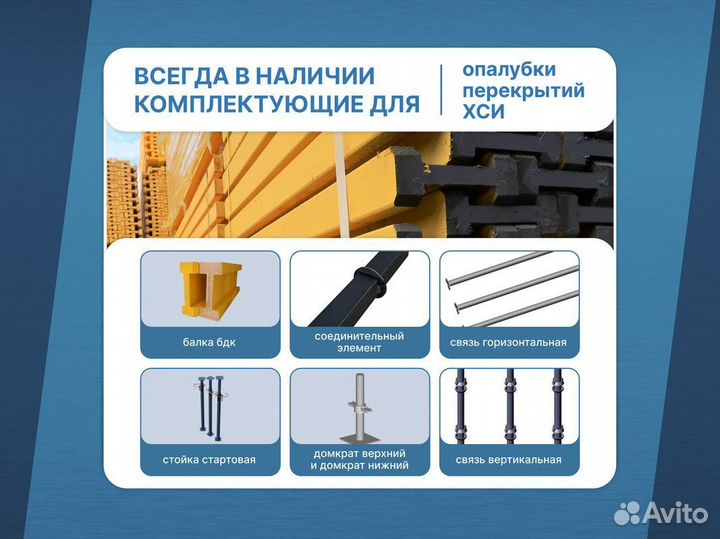 ВСЕГДА В НАЛИЧИИ КОМПЛЕКТУЮЩИЕ ДЛЯ

опалубки перекрытий ХСИ

балка бдк

соединительный элемент

связь горизонтальная

стойка стартовая

домкрат верхний и домкрат нижний

связь вертикальная

Avito