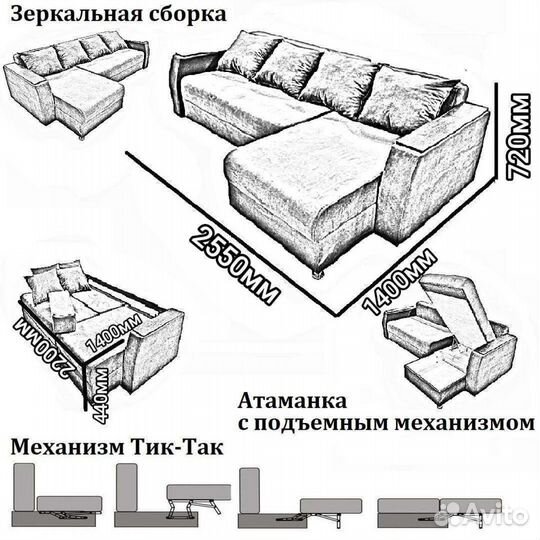 Зеркальная сборка

720мм

2550мм

1400мм

2200мм

1400мм

440мм

Атаманка
с подъемным механизмом

Механизм Тик-Так

Avito