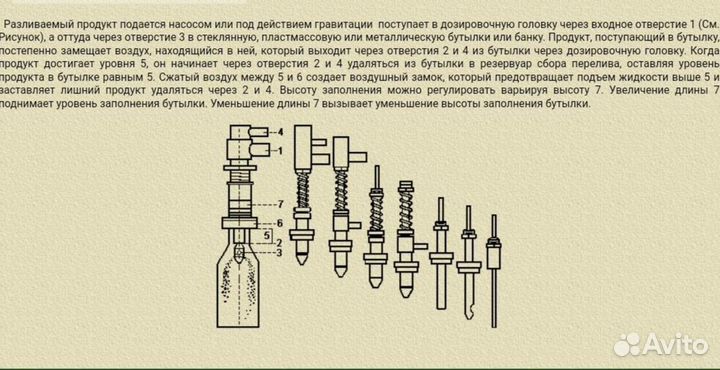 Разливаемый продукт подается насосом или под действием гравитации поступает в дозировочную головку через входное отверстие 1 (См. Рисунок), а оттуда через отверстие 3 в стеклянную, пластмассовую или металлическую бутылки или банку. Продукт, поступающий в бутылку, постепенно замещает воздух, находящийся в ней, который выходит через отверстия 2 и 4 из бутылки через дозировочную головку. Когда продукт достигает уровня 5, он начинает через отверстия 2 и 4 удаляться из бутылки в резервуар сбора перелива, оставляя уровень продукта в бутылке равным 5. Сжатый воздух между 5 и 6 создает воздушный замок, который предотвращает подъем жидкости выше 5 и заставляет лишний продукт удаляться через 2 и 4. Высоту заполнения можно регулировать варьируя высоту 7. Увеличение длины 7 поднимает уровень заполнения бутылки. Уменьшение длины 7 вызывает уменьшение высоты заполнения бутылки.

4
1
7
6
5
2
3

Avito