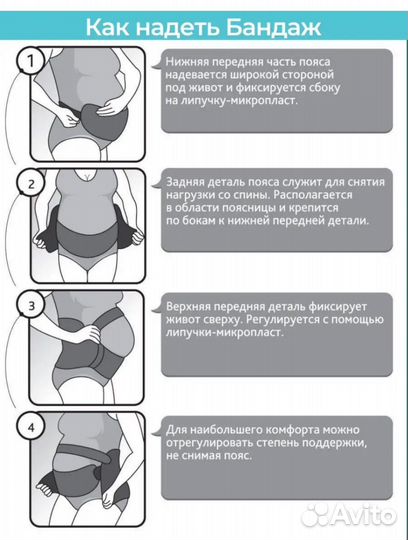 Как надеть Бандаж

1

Нижняя передняя часть пояса надевается широкой стороной под живот и фиксируется сбоку на липучку-микропласт.

2

Задняя деталь пояса служит для снятия нагрузки со спины. Располагается в области поясницы и крепится по бокам к нижней передней детали.

3

Верхняя передняя деталь фиксирует живот сверху. Регулируется с помощью липучки-микропласт.

4

Для наибольшего комфорта можно отрегулировать степень поддержки, не снимая пояс.

Avito