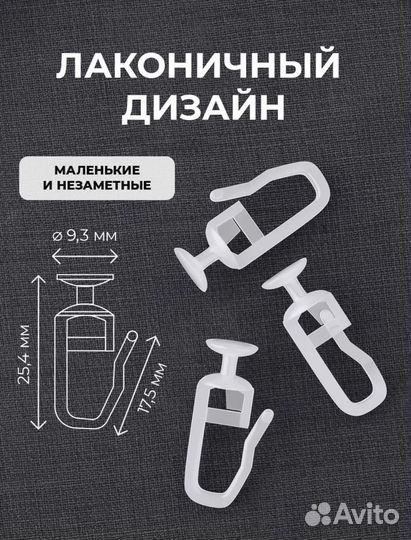 ЛАКОНИЧНЫЙ ДИЗАЙН

МАЛЕНЬКИЕ И НЕЗАМЕТНЫЕ

ø 9,3 мм

25,4 мм

17,5 мм

Avito