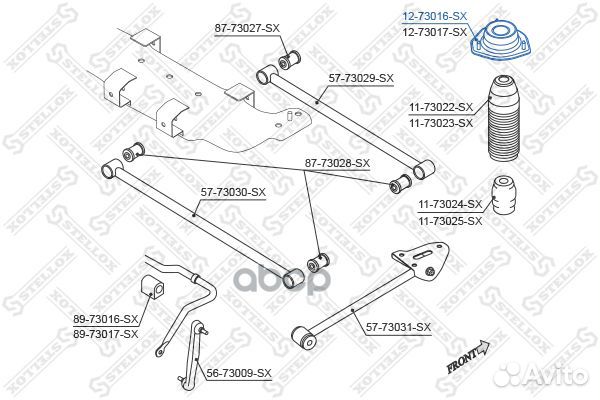 87-73027-SX
12-73016-SX
12-73017-SX
57-73029-SX
11-73022-SX
11-73023-SX
87-73028-SX
57-73030-SX
11-73024-SX
11-73025-SX
89-73016-SX
89-73017-SX
57-73031-SX
56-73009-SX
FRONT
STELLOX
Avito