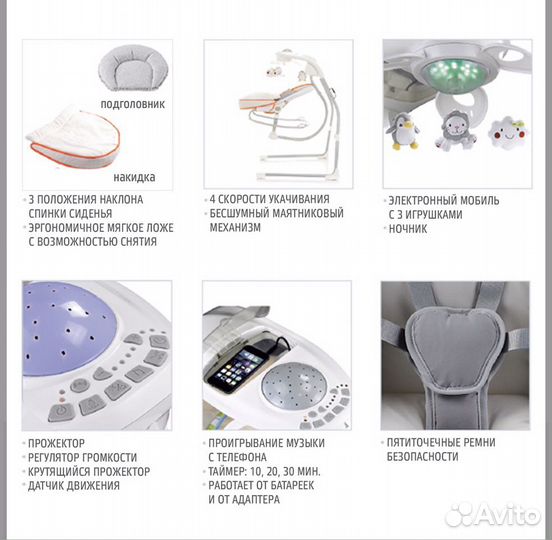 подголовник

накидка

· 3 ПОЛОЖЕНИЯ НАКЛОНА СПИНКИ СИДЕНЬЯ
· ЭРГОНОМИЧНОЕ МЯГКОЕ ЛОЖЕ С ВОЗМОЖНОСТЬЮ СНЯТИЯ

· 4 СКОРОСТИ УКАЧИВАНИЯ
· БЕСШУМНЫЙ МАЯТНИКОВЫЙ МЕХАНИЗМ

· ЭЛЕКТРОННЫЙ МОБИЛЬ С 3 ИГРУШКАМИ
· НОЧНИК

· ПРОЖЕКТОР
· РЕГУЛЯТОР ГРОМКОСТИ
· КРУТЯЩИЙСЯ ПРОЖЕКТОР
· ДАТЧИК ДВИЖЕНИЯ

· ПРОИГРЫВАНИЕ МУЗЫКИ С ТЕЛЕФОНА
· ТАЙМЕР: 10, 20, 30 МИН.
· РАБОТАЕТ ОТ БАТАРЕЕК И ОТ АДАПТЕРА

· ПЯТИТОЧЕЧНЫЕ РЕМНИ БЕЗОПАСНОСТИ

Avito