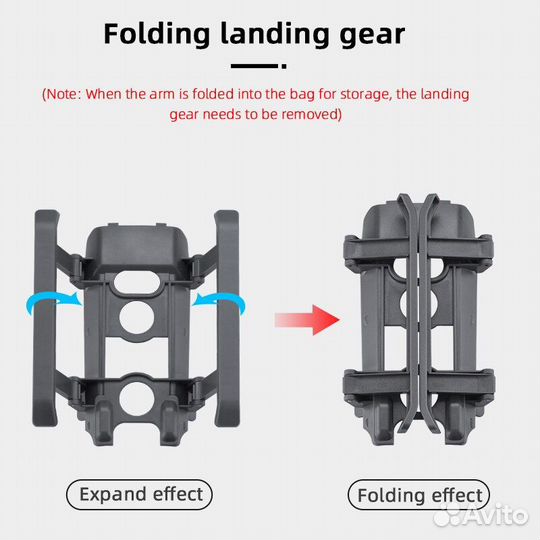 Folding landing gear

(Note: When the arm is folded into the bag for storage, the landing gear needs to be removed)

Expand effect

Folding effect

Avito