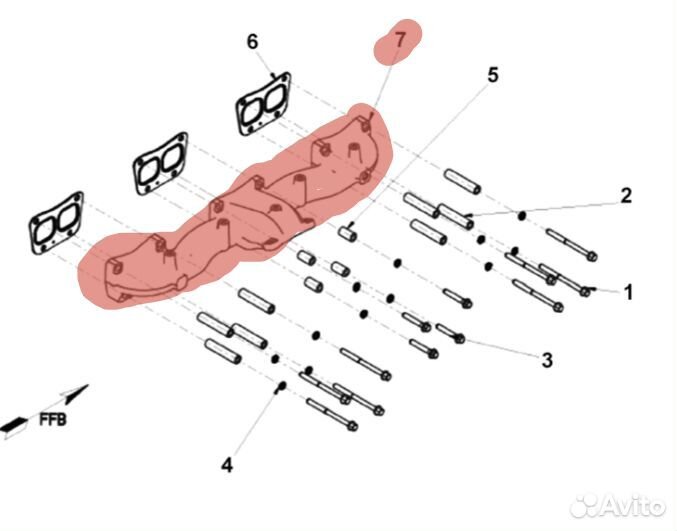 6
7
5
2
1
3
4
FFB
Avito