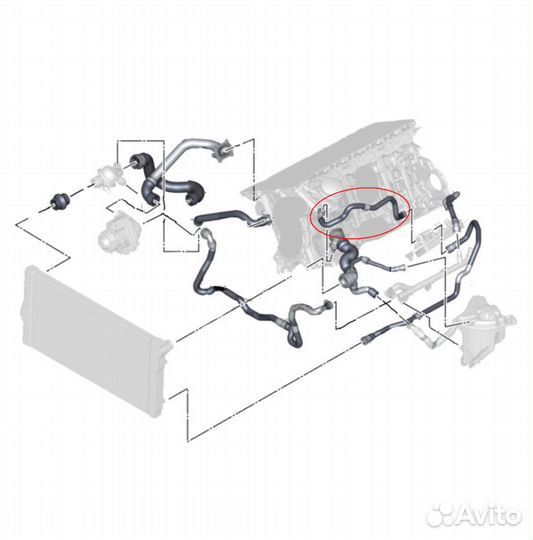 Avito