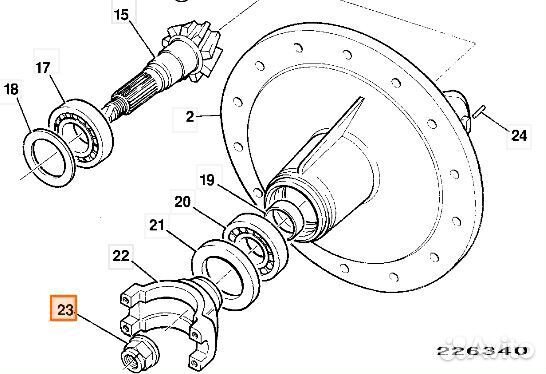 15
17
18
2
24
19
20
21
22
23
226340
Avito