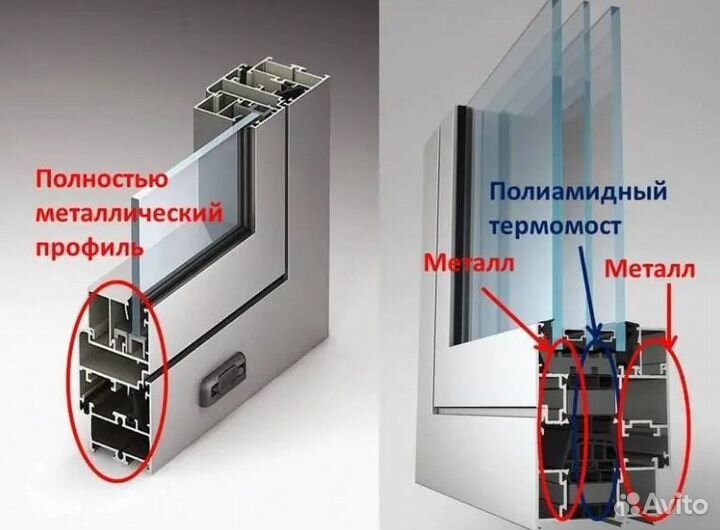 Полностью металлический профиль

Полиамидный термомост

Металл

Металл

Avito