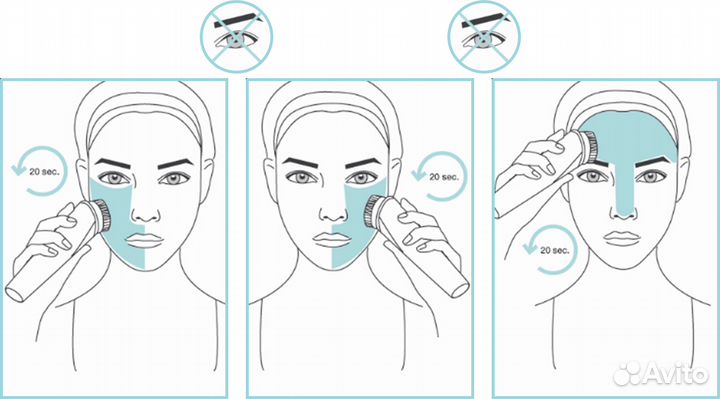 20 sec.

20 sec.

20 sec.

Avito