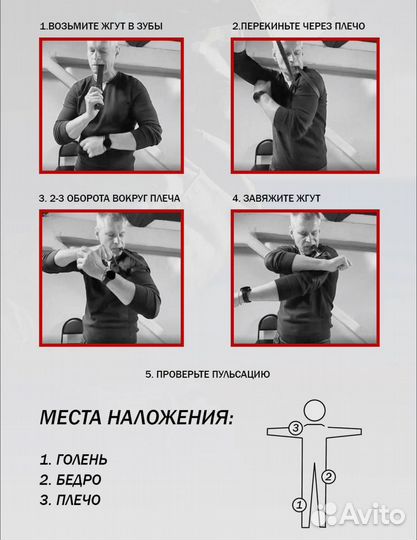 1.ВОЗЬМИТЕ ЖГУТ В ЗУБЫ

2.ПЕРЕКИНЬТЕ ЧЕРЕЗ ПЛЕЧО

3. 2-3 ОБОРОТА ВОКРУГ ПЛЕЧА

4. ЗАВЯЖИТЕ ЖГУТ

5. ПРОВЕРЬТЕ ПУЛЬСАЦИЮ

МЕСТА НАЛОЖЕНИЯ:

1. ГОЛЕНЬ
2. БЕДРО
3. ПЛЕЧО

3
2
1

Avito