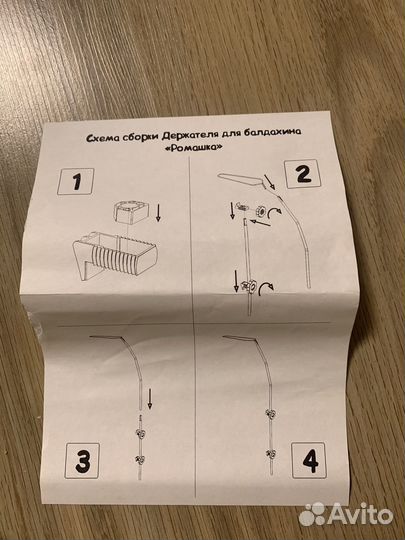 Схема сборки Держателя для балдахина «Ромашка»

1

2

3

4

Avito