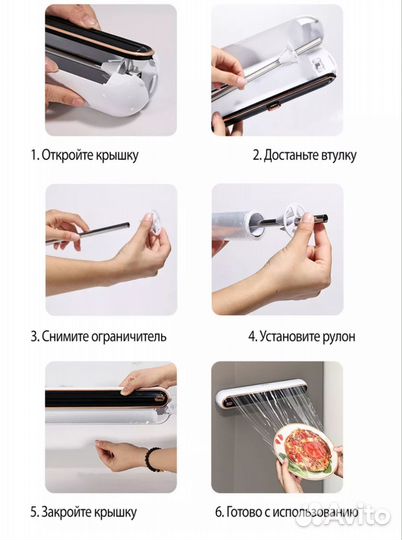 1. Откройте крышку

2. Достаньте втулку

3. Снимите ограничитель

4. Установите рулон

5. Закройте крышку

6. Готово с использованию

Avito