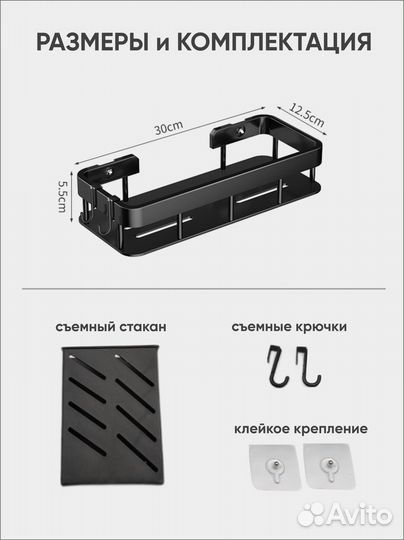 РАЗМЕРЫ и КОМПЛЕКТАЦИЯ

30cm

12.5cm

5.5cm

съемный стакан

съемные крючки

клейкое крепление

Avito