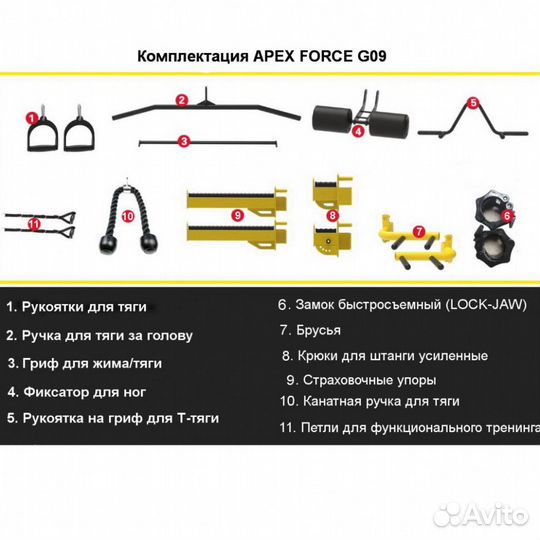 Комплектация APEX FORCE G09

1
2
3
4
5
11
10
9
8
7
6

1. Рукоятки для тяги
2. Ручка для тяги за голову
3. Гриф для жима/тяги
4. Фиксатор для ног
5. Рукоятка на гриф для Т-тяги

6. Замок быстросъемный (LOCK-JAW)
7. Брусья
8. Крюки для штанги усиленные
9. Страховочные упоры
10. Канатная ручка для тяги
11. Петли для функционального тренинга

Avito