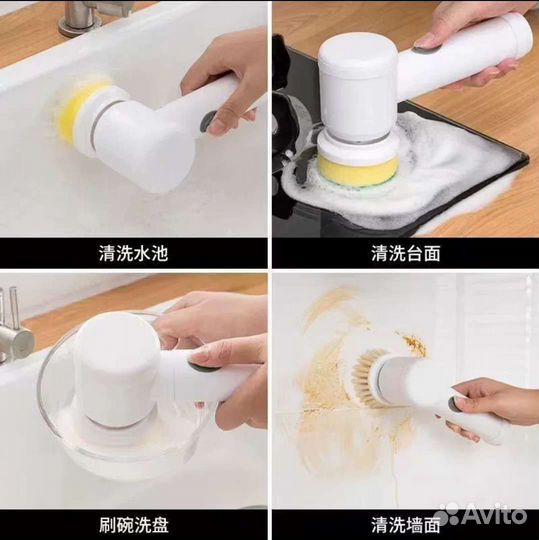 清洗水池

清洗台面

刷碗洗盘

清洗墙面

Avito