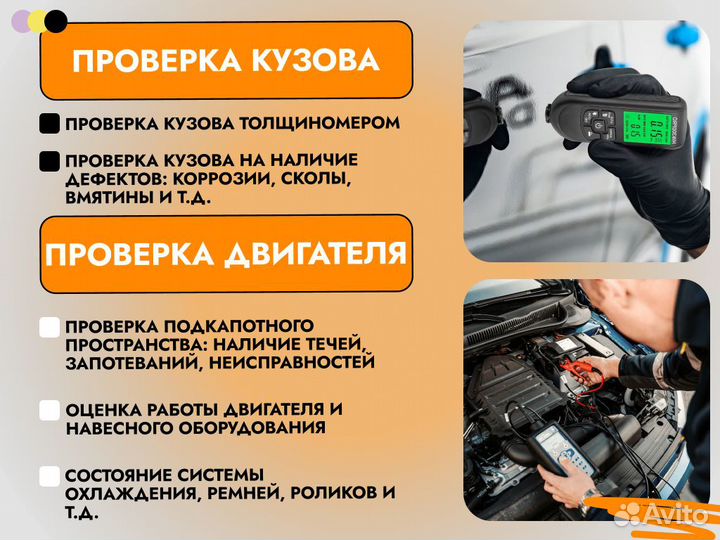 ПРОВЕРКА КУЗОВА

ПРОВЕРКА КУЗОВА ТОЛЩИНОМЕРОМ

ПРОВЕРКА КУЗОВА НА НАЛИЧИЕ ДЕФЕКТОВ: КОРРОЗИИ, СКОЛЫ, ВМЯТИНЫ И Т.Д.

ПРОВЕРКА ДВИГАТЕЛЯ

ПРОВЕРКА ПОДКАПОТНОГО ПРОСТРАНСТВА: НАЛИЧИЕ ТЕЧЕЙ, ЗАПОТЕВАНИЙ, НЕИСПРАВНОСТЕЙ

ОЦЕНКА РАБОТЫ ДВИГАТЕЛЯ И НАВЕСНОГО ОБОРУДОВАНИЯ

СОСТОЯНИЕ СИСТЕМЫ ОХЛАЖДЕНИЯ, РЕМНЕЙ, РОЛИКОВ И Т.Д.

Avito