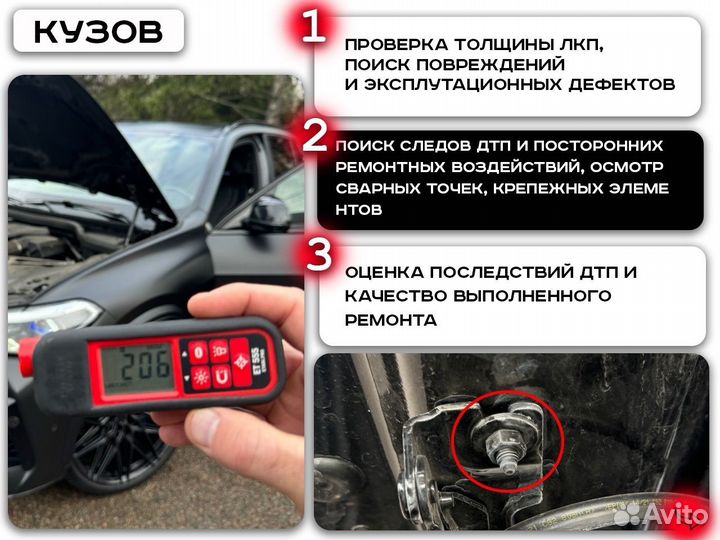 КУЗОВ

1

ПРОВЕРКА ТОЛЩИНЫ ЛКП, ПОИСК ПОВРЕЖДЕНИЙ И ЭКСПЛУТАЦИОННЫХ ДЕФЕКТОВ

2

ПОИСК СЛЕДОВ ДТП И ПОСТОРОННИХ РЕМОНТНЫХ ВОЗДЕЙСТВИЙ, ОСМОТР СВАРНЫХ ТОЧЕК, КРЕПЕЖНЫХ ЭЛЕМЕ НТОВ

3

ОЦЕНКА ПОСЛЕДСТВИЙ ДТП И КАЧЕСТВО ВЫПОЛНЕННОГО РЕМОНТА

206

ET 555

Avito