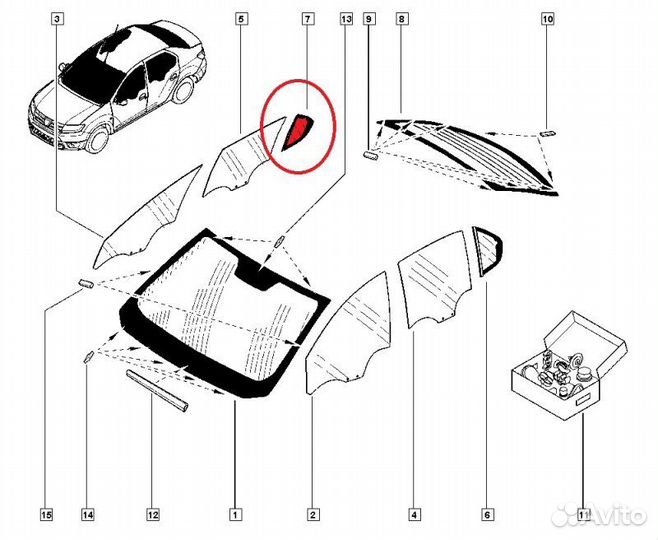 3
5
7
13
9
8
10
15
14
12
1
2
4
6
11
Avito