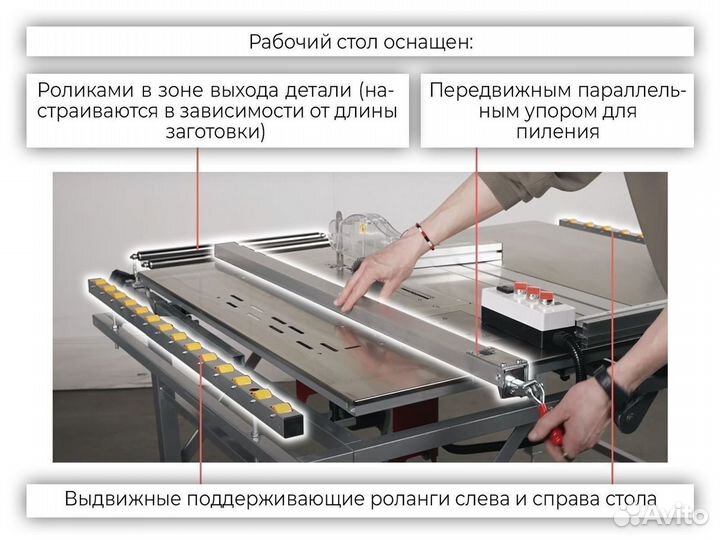 Рабочий стол оснащен:

Роликами в зоне выхода детали (настраиваются в зависимости от длины заготовки)

Передвижным параллельным упором для пиления

Выдвижные поддерживающие роланги слева и справа стола

Avito