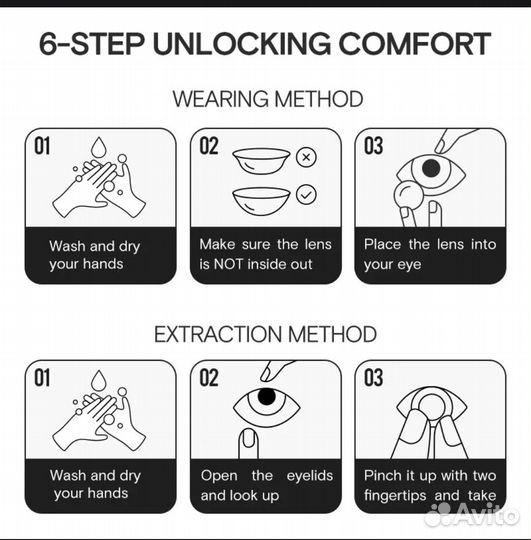 6-STEP UNLOCKING COMFORT

WEARING METHOD

01

Wash and dry your hands

02

Make sure the lens is NOT inside out

03

Place the lens into your eye

EXTRACTION METHOD

01

Wash and dry your hands

02

Open the eyelids and look up

03

Pinch it up with two fingertips and take

Avito