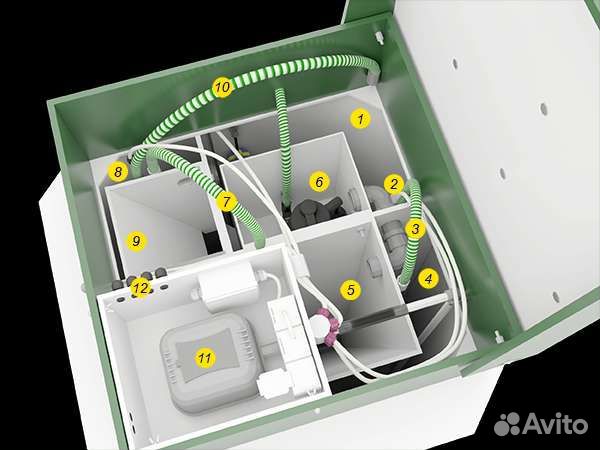 10
1
8
6
2
7
3
9
4
5
12
11
Avito