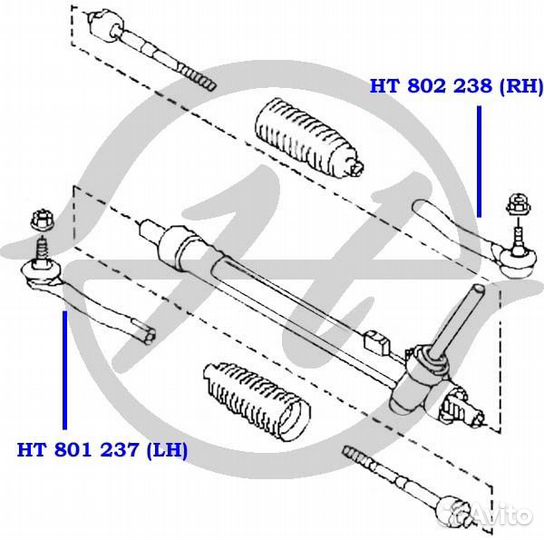 HT 802 238 (RH)

HT 801 237 (LH)

Avito