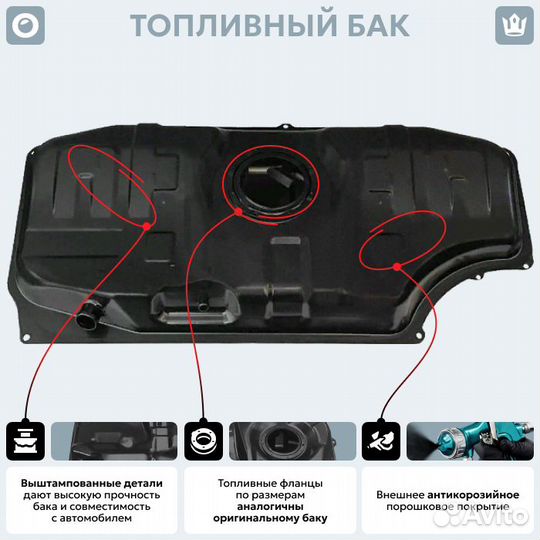 ТОПЛИВНЫЙ БАК

Выштампованные детали дают высокую прочность бака и совместимость с автомобилем

Топливные фланцы по размерам аналогичны оригинальному баку

Внешнее антикорозийное порошковое покрытие

Avito