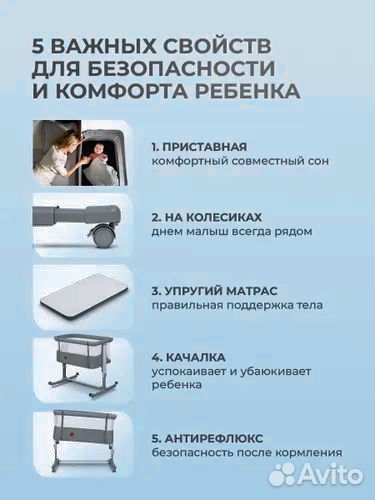 5 ВАЖНЫХ СВОЙСТВ ДЛЯ БЕЗОПАСНОСТИ И КОМФОРТА РЕБЕНКА

1. ПРИСТАВНАЯ
комфортный совместный сон

2. НА КОЛЕСИКАХ
днем малыш всегда рядом

3. УПРУГИЙ МАТРАС
правильная поддержка тела

4. КАЧАЛКА
успокаивает и убаюкивает ребенка

5. АНТИРЕФЛЮКС
безопасность после кормления

Avito