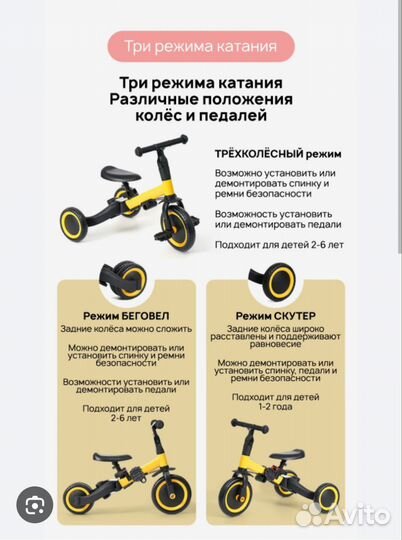 Три режима катания

Три режима катания
Различные положения
колёс и педалей

ТРЁХКОЛЁСНЫЙ режим

Возможно установить или демонтировать спинку и ремни безопасности

Возможность установить или демонтировать педали

Подходит для детей 2-6 лет

Режим БЕГОВЕЛ

Задние колёса можно сложить

Можно демонтировать или установить спинку и ремни безопасности

Возможности установить или демонтировать педали

Подходит для детей 2-6 лет

Режим СКУТЕР

Задние колёса широко расставлены и поддерживают равновесие

Можно демонтировать или установить спинку, педали и ремни безопасности

Подходит для детей 1-2 года

Avito