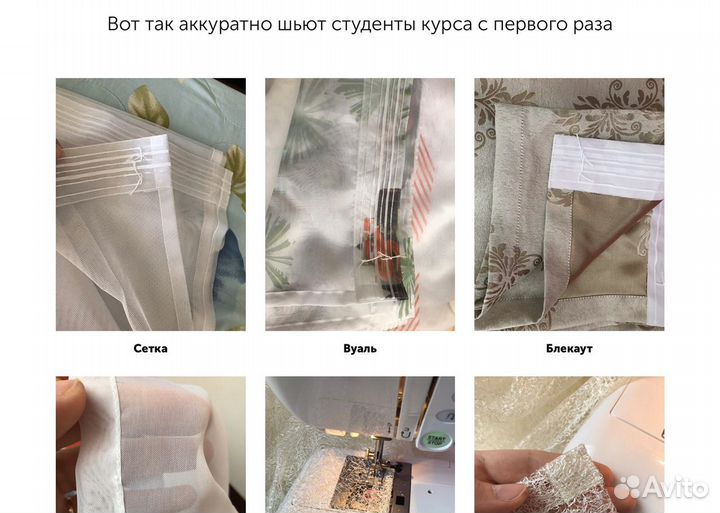 Вот так аккуратно шьют студенты курса с первого раза

Сетка

Вуаль

Блекаут

START STOP

Avito