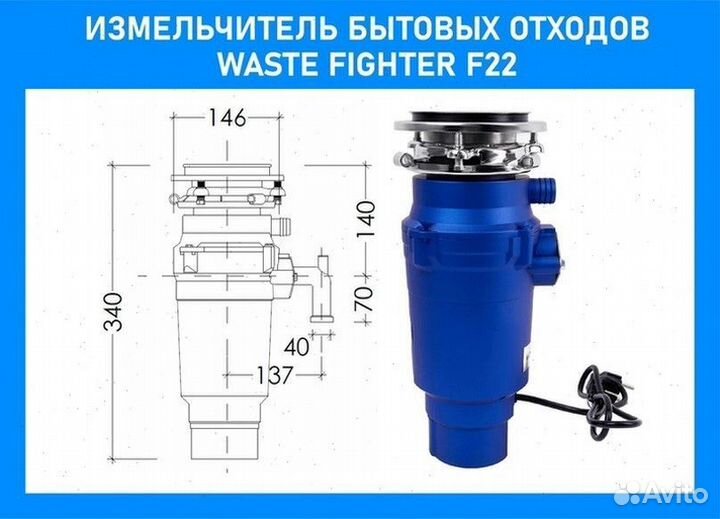 ИЗМЕЛЬЧИТЕЛЬ БЫТОВЫХ ОТХОДОВ
WASTE FIGHTER F22

146
340
140
70
40
137

Avito