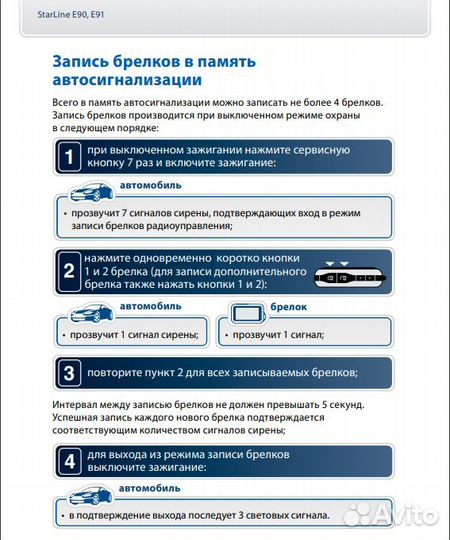 StarLine E90, E91

Запись брелков в память автосигнализации

Всего в память автосигнализации можно записать не более 4 брелков. Запись брелков производится при выключенном режиме охраны в следующем порядке:

1 при выключенном зажигании нажмите сервисную кнопку 7 раз и включите зажигание:

автомобиль

• прозвучит 7 сигналов сирены, подтверждающих вход в режим записи брелков радиоуправления;

2 нажмите одновременно коротко кнопки 1 и 2 брелка (для записи дополнительного брелка также нажать кнопки 1 и 2):

автомобиль

• прозвучит 1 сигнал сирены;

брелок

• прозвучит 1 сигнал;

3 повторите пункт 2 для всех записываемых брелков;

Интервал между записью брелков не должен превышать 5 секунд. Успешная запись каждого нового брелка подтверждается соответствующим количеством сигналов сирены;

4 для выхода из режима записи брелков выключите зажигание:

автомобиль

• в подтверждение выхода последует 3 световых сигнала.

Avito