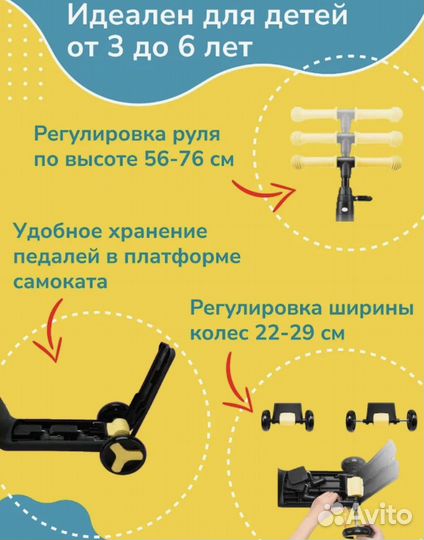 Идеален для детей от 3 до 6 лет

Регулировка руля по высоте 56-76 см

Удобное хранение педалей в платформе самоката

Регулировка ширины колес 22-29 см

Avito