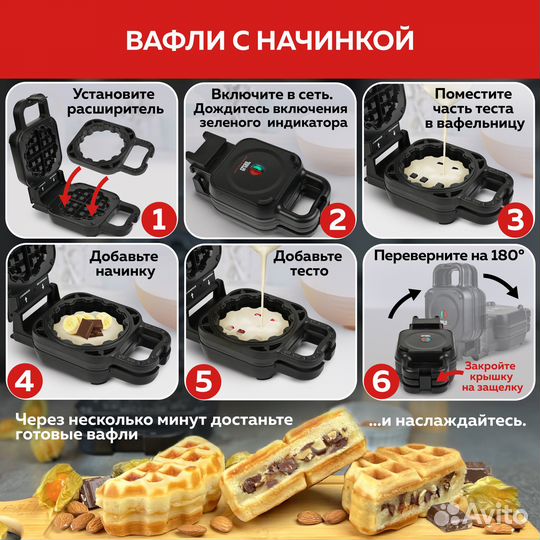 ВАФЛИ С НАЧИНКОЙ

Установите расширитель

1

Включите в сеть. Дождитесь включения зеленого индикатора

2

Поместите часть теста в вафельницу

3

Добавьте начинку

4

Добавьте тесто

5

Переверните на 180°

6

Закройте крышку на защелку

Через несколько минут достаньте готовые вафли

...и наслаждайтесь.

Avito