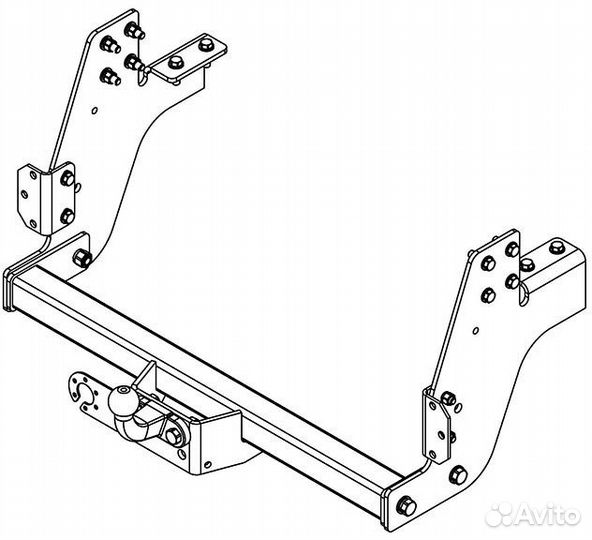 Avito