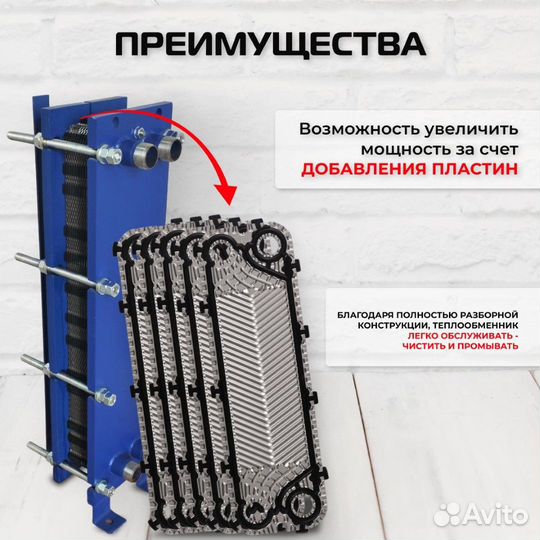 ПРЕИМУЩЕСТВА

Возможность увеличить мощность за счет ДОБАВЛЕНИЯ ПЛАСТИН

БЛАГОДАРЯ ПОЛНОСТЬЮ РАЗБОРНОЙ КОНСТРУКЦИИ, ТЕПЛООБМЕННИК ЛЕГКО ОБСЛУЖИВАТЬ - ЧИСТИТЬ И ПРОМЫВАТЬ

Avito