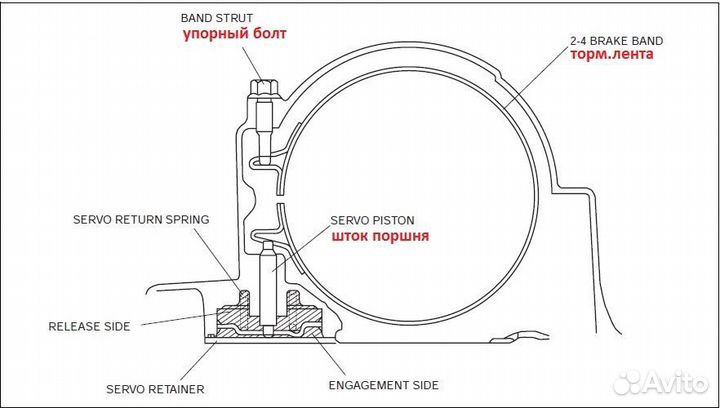 BAND STRUT
упорный болт

2-4 BRAKE BAND
торм.лента

SERVO RETURN SPRING

SERVO PISTON
шток поршня

RELEASE SIDE

SERVO RETAINER

ENGAGEMENT SIDE

Avito