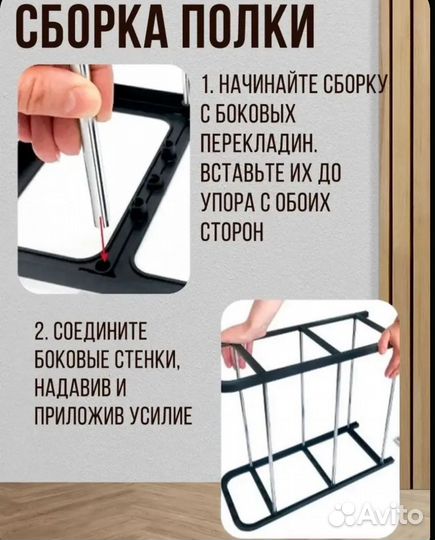 СБОРКА ПОЛКИ

1. НАЧИНАЙТЕ СБОРКУ С БОКОВЫХ ПЕРЕКЛАДИН. ВСТАВЬТЕ ИХ ДО УПОРА С ОБОИХ СТОРОН

2. СОЕДИНИТЕ БОКОВЫЕ СТЕНКИ, НАДАВИВ И ПРИЛОЖИВ УСИЛИЕ

Avito