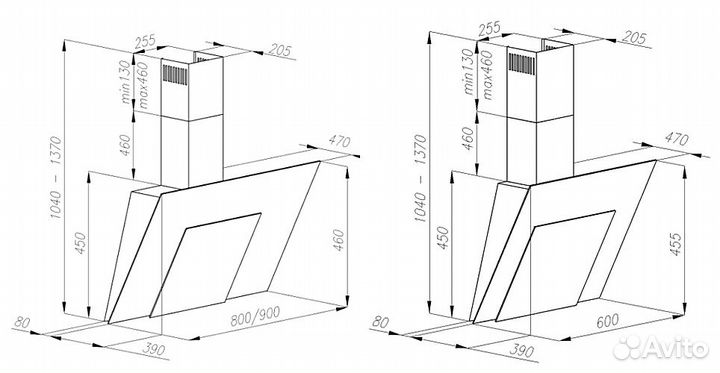 255
205
min 130
max 460
460
470
1040 – 1370
450
460
80
800/900
390

255
205
min 130
max 460
460
470
1040 – 1370
450
455
80
600
390

Avito