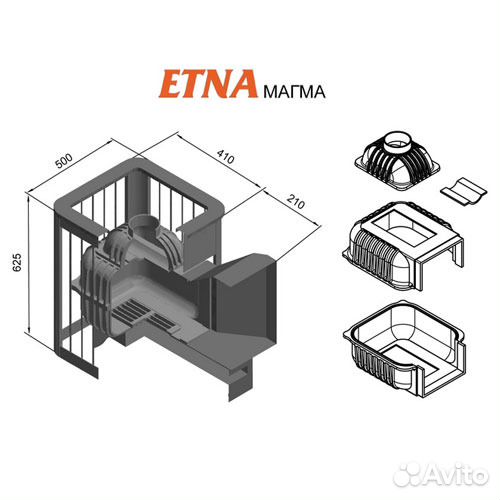 ETNA МАГМА

500

410

210

625

Avito