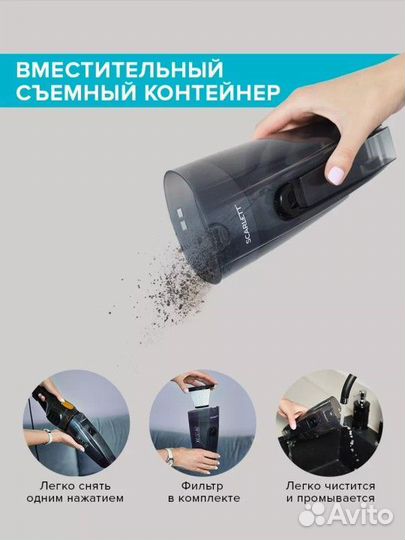 ВМЕСТИТЕЛЬНЫЙ СЪЕМНЫЙ КОНТЕЙНЕР

SCARLETT

Легко снять одним нажатием

Фильтр в комплекте

Легко чистится и промывается

Avito