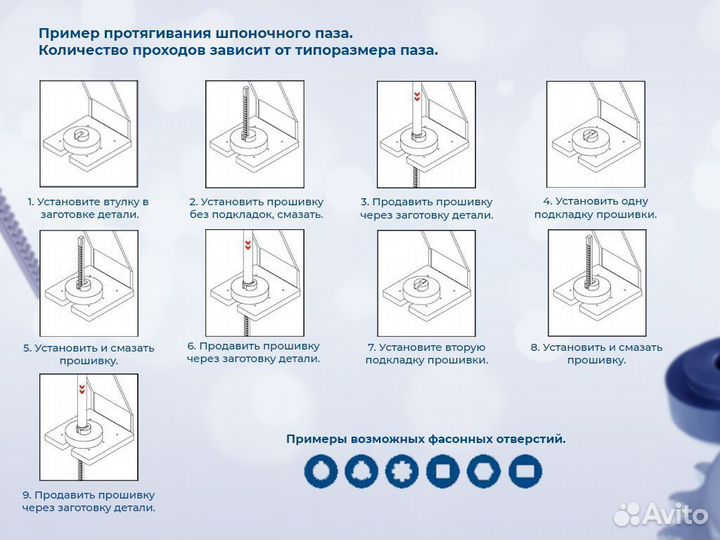 Пример протягивания шпоночного паза.
Количество проходов зависит от типоразмера паза.

1. Установите втулку в заготовке детали.

2. Установить прошивку без подкладок, смазать.

3. Продавить прошивку через заготовку детали.

4. Установить одну подкладку прошивки.

5. Установить и смазать прошивку.

6. Продавить прошивку через заготовку детали.

7. Установите вторую подкладку прошивки.

8. Установить и смазать прошивку.

9. Продавить прошивку через заготовку детали.

Примеры возможных фасонных отверстий.

Avito