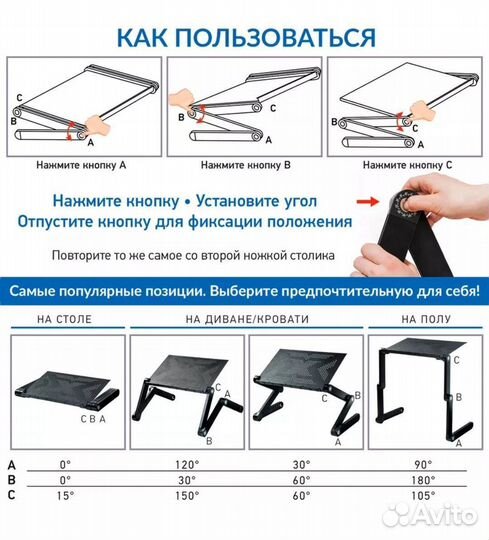 КАК ПОЛЬЗОВАТЬСЯ

C
B
A
Нажмите кнопку A

B
C
A
Нажмите кнопку B

B
C
A
Нажмите кнопку C

Нажмите кнопку • Установите угол
Отпустите кнопку для фиксации положения

Повторите то же самое со второй ножкой столика

Самые популярные позиции. Выберите предпочтительную для себя!

НА СТОЛЕ
НА ДИВАНЕ/КРОВАТИ
НА ПОЛУ

C B A
C A B
C B A
C B A

| | | | | |
|---|---|---|---|---|
| A | 0° | 120° | 30° | 90° |
| B | 0° | 30° | 60° | 180° |
| C | 15° | 150° | 60° | 105° |

Avito