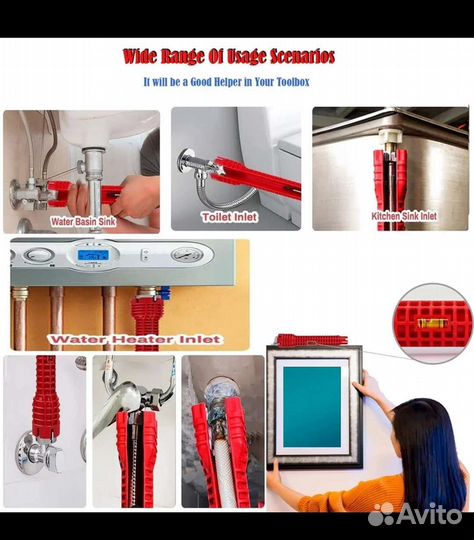 Wide Range Of Usage Scenarios

It will be a Good Helper in Your Toolbox

Water Basin Sink

Toilet Inlet

Kitchen Sink Inlet

Water Heater Inlet

Avito