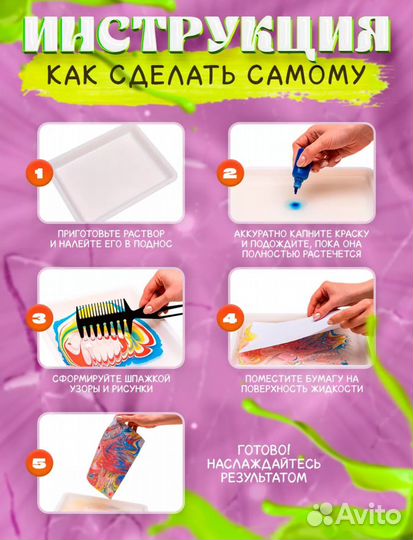 ИНСТРУКЦИЯ
КАК СДЕЛАТЬ САМОМУ

1
ПРИГОТОВЬТЕ РАСТВОР И НАЛЕЙТЕ ЕГО В ПОДНОС

2
АККУРАТНО КАПНИТЕ КРАСКУ И ПОДОЖДИТЕ, ПОКА ОНА ПОЛНОСТЬЮ РАСТЕЧЕТСЯ

3
СФОРМИРУЙТЕ ШПАЖКОЙ УЗОРЫ И РИСУНКИ

4
ПОМЕСТИТЕ БУМАГУ НА ПОВЕРХНОСТЬ ЖИДКОСТИ

5
ГОТОВО! НАСЛАЖДАЙТЕСЬ РЕЗУЛЬТАТОМ

Avito