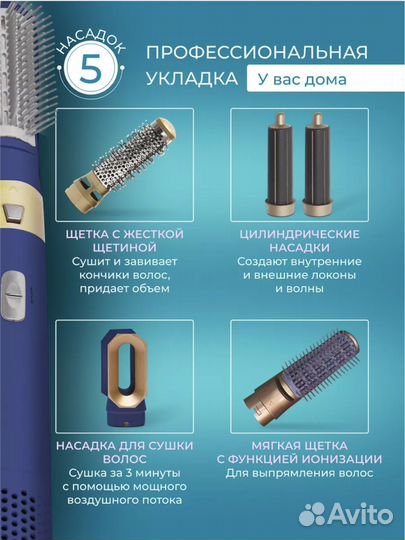 НАСАДОК
5

ПРОФЕССИОНАЛЬНАЯ УКЛАДКА У вас дома

ЩЕТКА С ЖЕСТКОЙ ЩЕТИНОЙ
Сушит и завивает кончики волос, придает объем

ЦИЛИНДРИЧЕСКИЕ НАСАДКИ
Создают внутренние и внешние локоны и волны

НАСАДКА ДЛЯ СУШКИ ВОЛОС
Сушка за 3 минуты с помощью мощного воздушного потока

МЯГКАЯ ЩЕТКА С ФУНКЦИЕЙ ИОНИЗАЦИИ
Для выпрямления волос

Avito