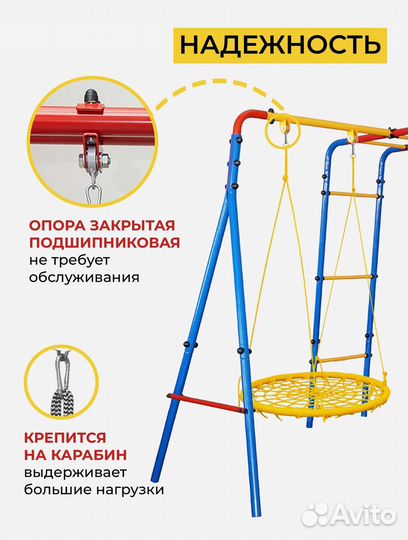 НАДЕЖНОСТЬ

ОПОРА ЗАКРЫТАЯ ПОДШИПНИКОВАЯ
не требует обслуживания

КРЕПИТСЯ НА КАРАБИН
выдерживает большие нагрузки

Avito