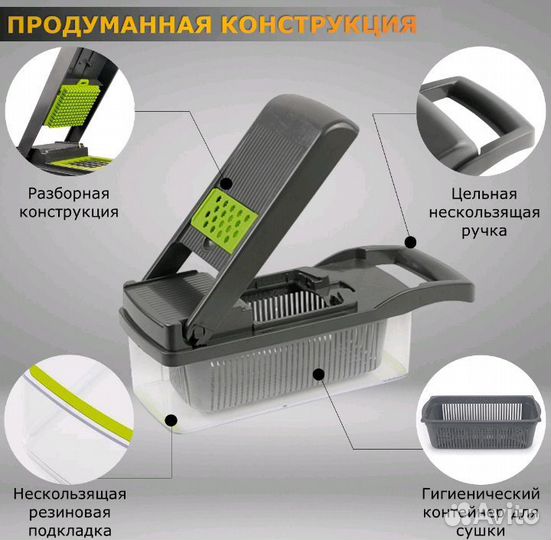 ПРОДУМАННАЯ КОНСТРУКЦИЯ

Разборная конструкция

Цельная нескользящая ручка

Нескользящая резиновая подкладка

Гигиенический контейнер для сушки

Avito