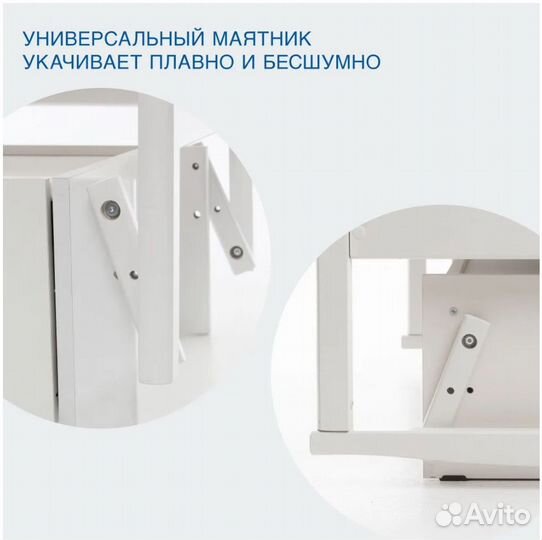 УНИВЕРСАЛЬНЫЙ МАЯТНИК
УКАЧИВАЕТ ПЛАВНО И БЕСШУМНО

Avito